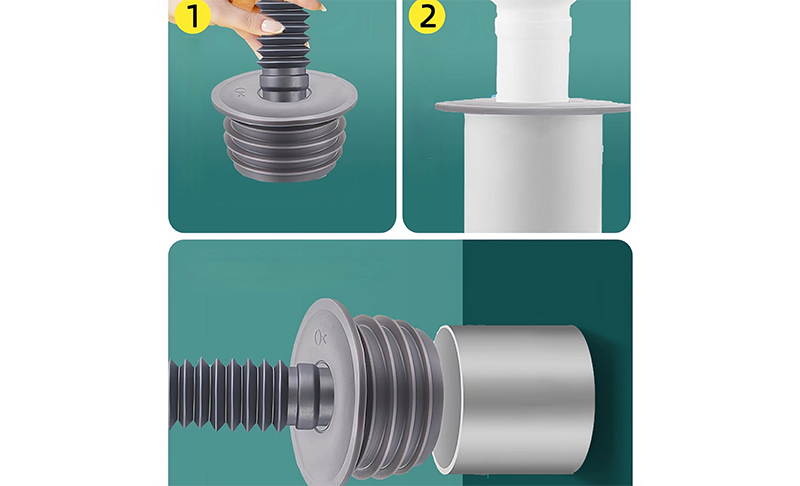 1

2