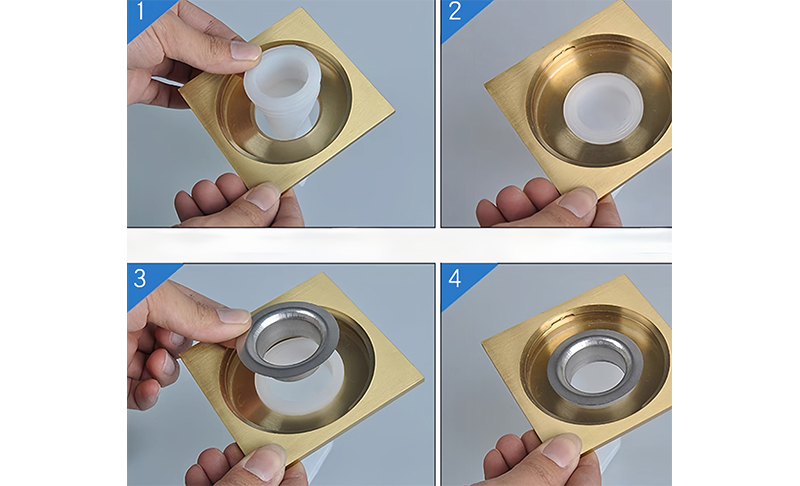 1

2

3

4